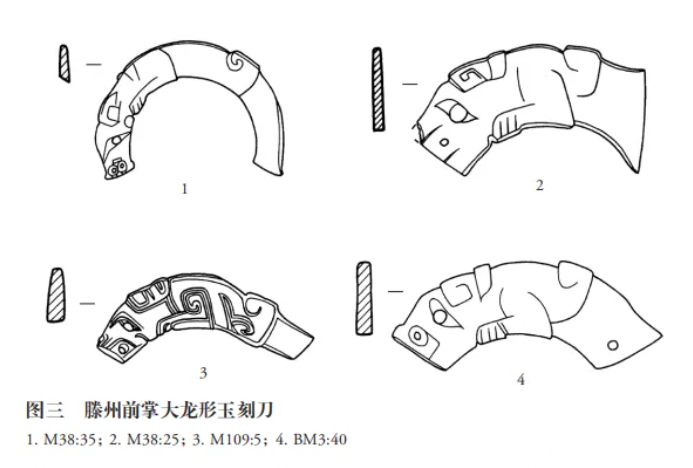 1

2

3

4

图三　滕州前掌大龙形玉刻刀

1. M38:35；2. M38:25；3. M109:5；4. BM3:40